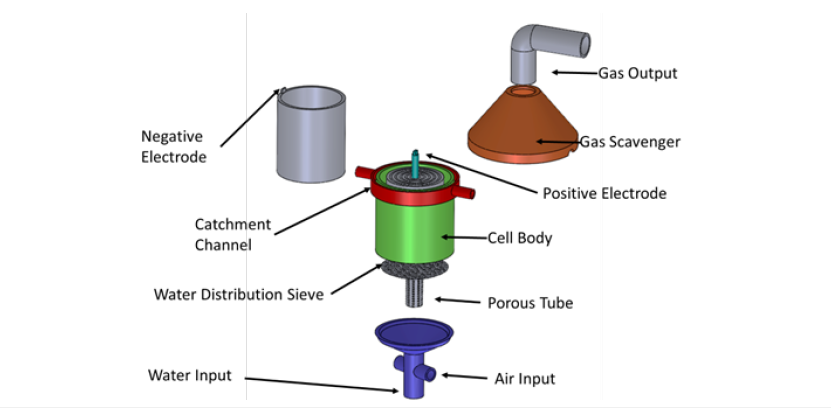 Gas Output

Negative Electrode

Gas Scavenger

Positive Electrode

Catchment Channel

Cell Body

Water Distribution Sieve

Porous Tube

Water Input

Air Input